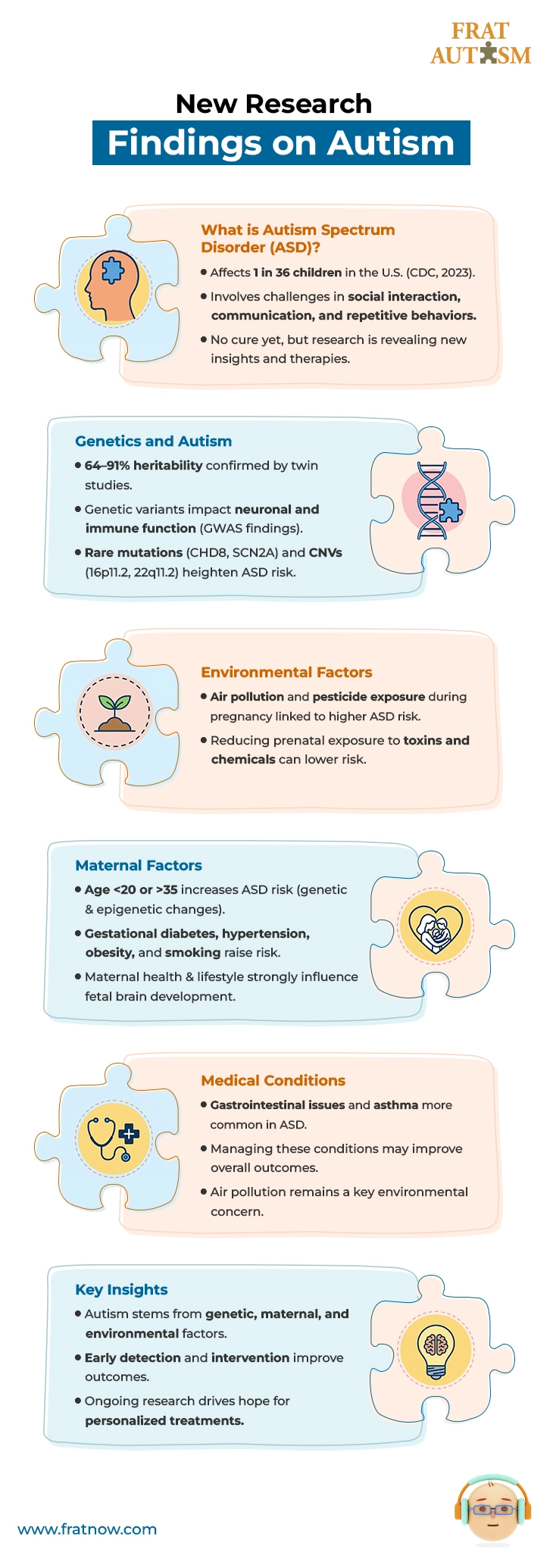 FRAT AUTISM

New Research

Findings on Autism

What is Autism Spectrum Disorder (ASD)?

• Affects 1 in 36 children in the U.S. (CDC, 2023).

• Involves challenges in social interaction, communication, and repetitive behaviors.

• No cure yet, but research is revealing new insights and therapies.

Genetics and Autism

• 64–91% heritability confirmed by twin studies.

• Genetic variants impact neuronal and immune function (GWAS findings).

• Rare mutations (CHD8, SCN2A) and CNVs (16p11.2, 22q11.2) heighten ASD risk.

Environmental Factors

• Air pollution and pesticide exposure during pregnancy linked to higher ASD risk.

• Reducing prenatal exposure to toxins and chemicals can lower risk.

Maternal Factors

• Age <20 or >35 increases ASD risk (genetic & epigenetic changes).

• Gestational diabetes, hypertension, obesity, and smoking raise risk.

• Maternal health & lifestyle strongly influence fetal brain development.

Medical Conditions

• Gastrointestinal issues and asthma more common in ASD.

• Managing these conditions may improve overall outcomes.

• Air pollution remains a key environmental concern.

Key Insights

• Autism stems from genetic, maternal, and environmental factors.

• Early detection and intervention improve outcomes.

• Ongoing research drives hope for personalized treatments.

www.fratnow.com