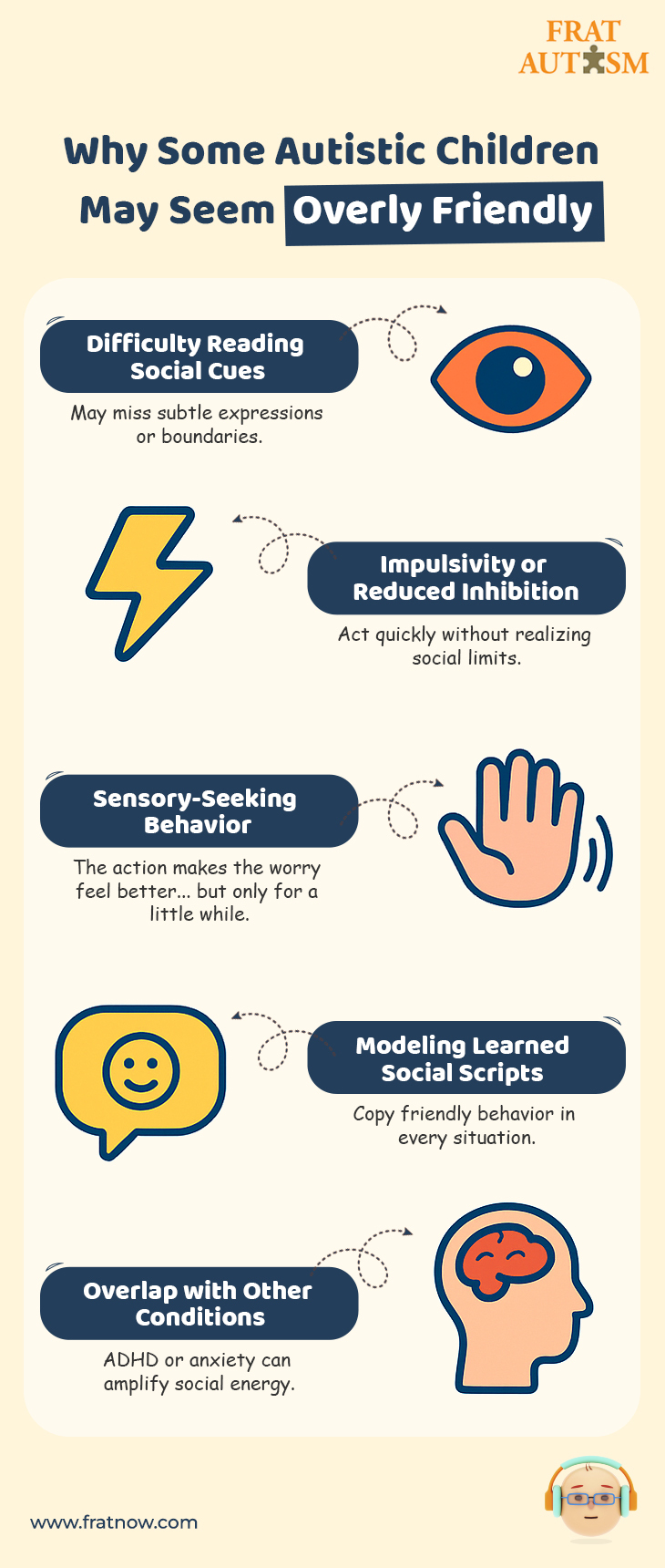 FRAT AUTISM

Why Some Autistic Children May Seem Overly Friendly

Difficulty Reading Social Cues

May miss subtle expressions or boundaries.

Impulsivity or Reduced Inhibition

Act quickly without realizing social limits.

Sensory-Seeking Behavior

The action makes the worry feel better... but only for a little while.

Modeling Learned Social Scripts

Copy friendly behavior in every situation.

Overlap with Other Conditions

ADHD or anxiety can amplify social energy.

www.fratnow.com