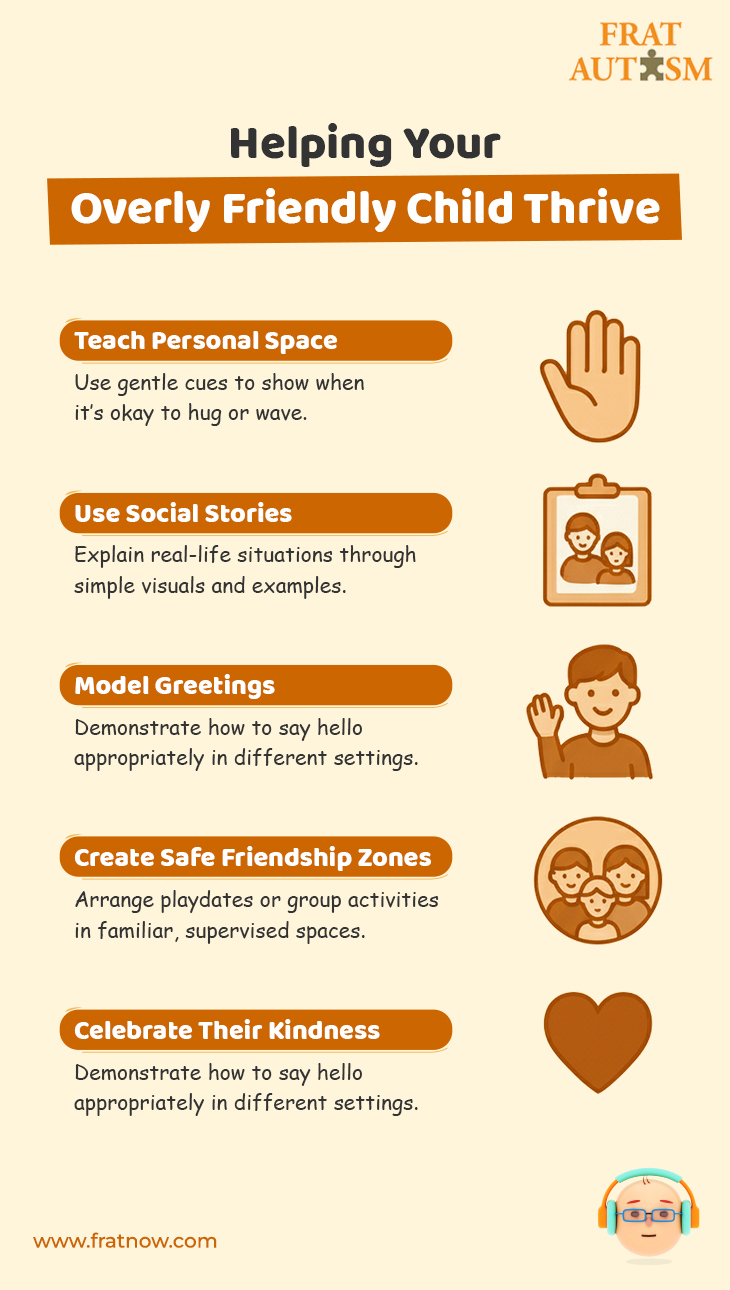 FRAT AUTISM

Helping Your
Overly Friendly Child Thrive

Teach Personal Space
Use gentle cues to show when it's okay to hug or wave.

Use Social Stories
Explain real-life situations through simple visuals and examples.

Model Greetings
Demonstrate how to say hello appropriately in different settings.

Create Safe Friendship Zones
Arrange playdates or group activities in familiar, supervised spaces.

Celebrate Their Kindness
Demonstrate how to say hello appropriately in different settings.

www.fratnow.com