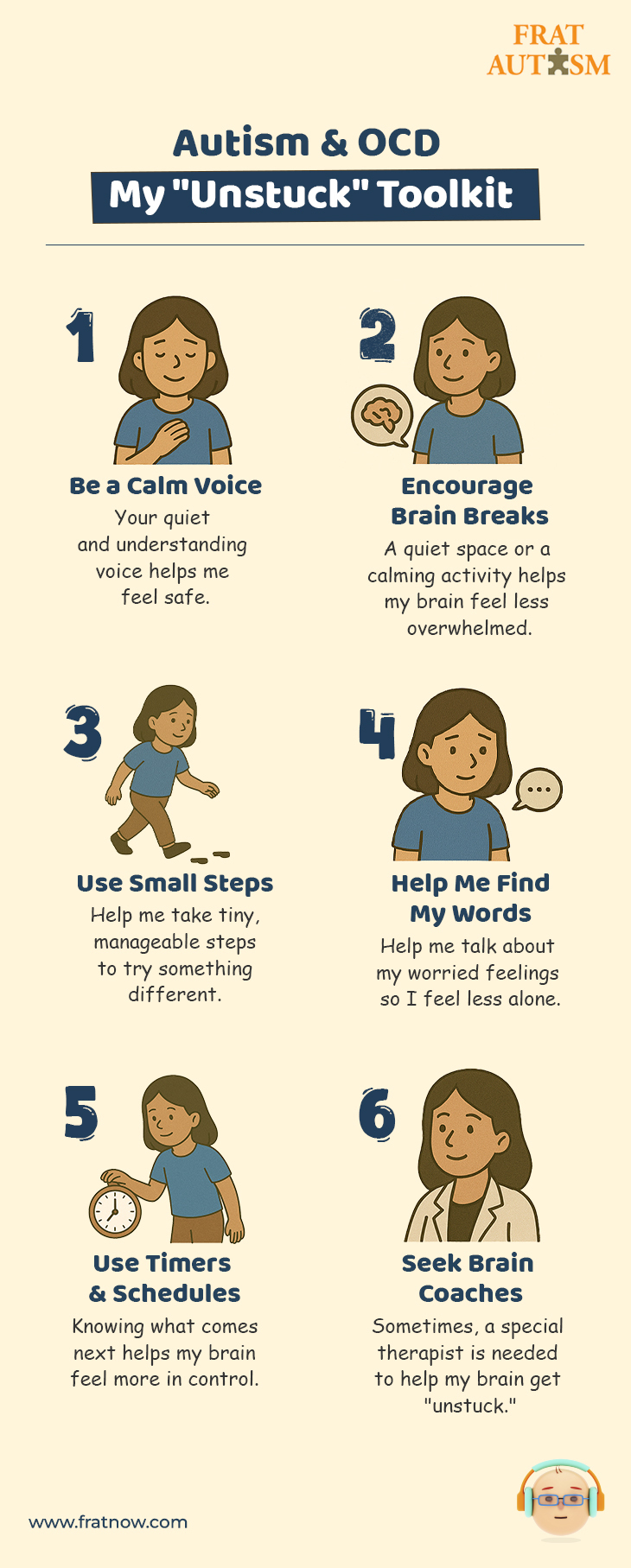 FRAT AUTISM

Autism & OCD
My "Unstuck" Toolkit

1
Be a Calm Voice
Your quiet and understanding voice helps me feel safe.

2
Encourage Brain Breaks
A quiet space or a calming activity helps my brain feel less overwhelmed.

3
Use Small Steps
Help me take tiny, manageable steps to try something different.

4
Help Me Find My Words
Help me talk about my worried feelings so I feel less alone.

5
Use Timers & Schedules
Knowing what comes next helps my brain feel more in control.

6
Seek Brain Coaches
Sometimes, a special therapist is needed to help my brain get "unstuck."

www.fratnow.com