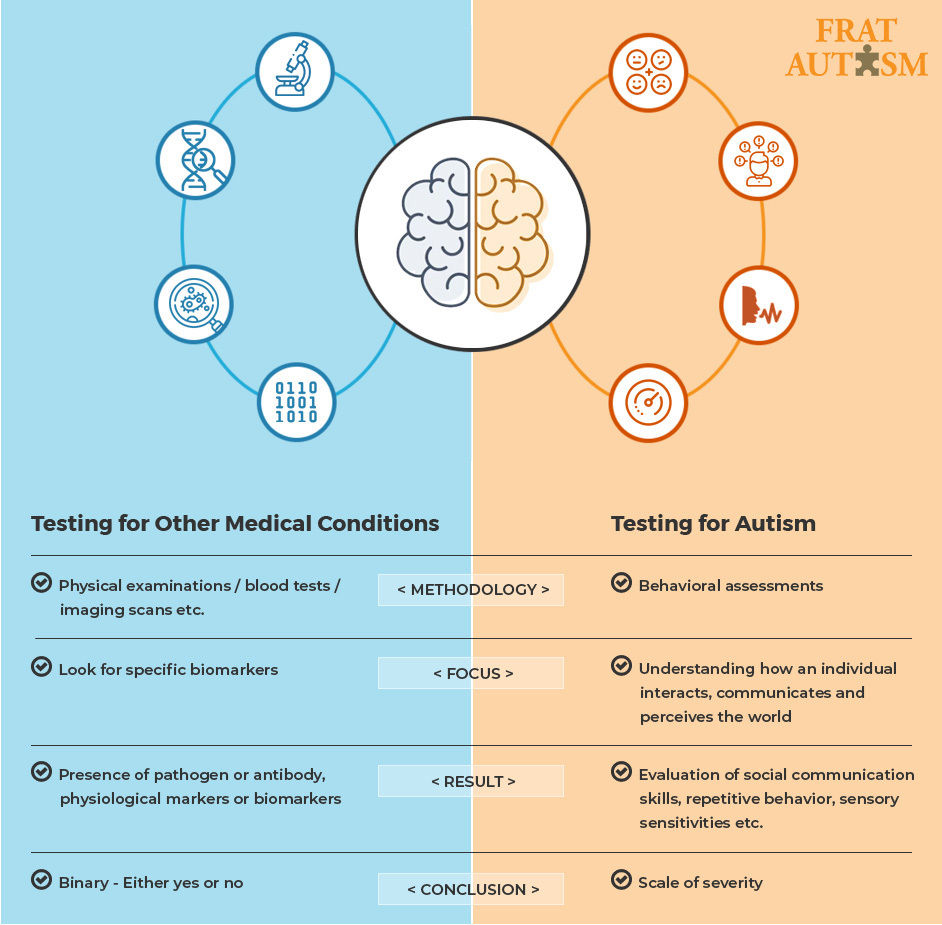 FRAT AUTISM

0110
1001
1010

Testing for Other Medical Conditions

Testing for Autism

Physical examinations / blood tests / imaging scans etc.

< METHODOLOGY >

Behavioral assessments

Look for specific biomarkers

< FOCUS >

Understanding how an individual interacts, communicates and perceives the world

Presence of pathogen or antibody, physiological markers or biomarkers

< RESULT >

Evaluation of social communication skills, repetitive behavior, sensory sensitivities etc.

Binary - Either yes or no

< CONCLUSION >

Scale of severity